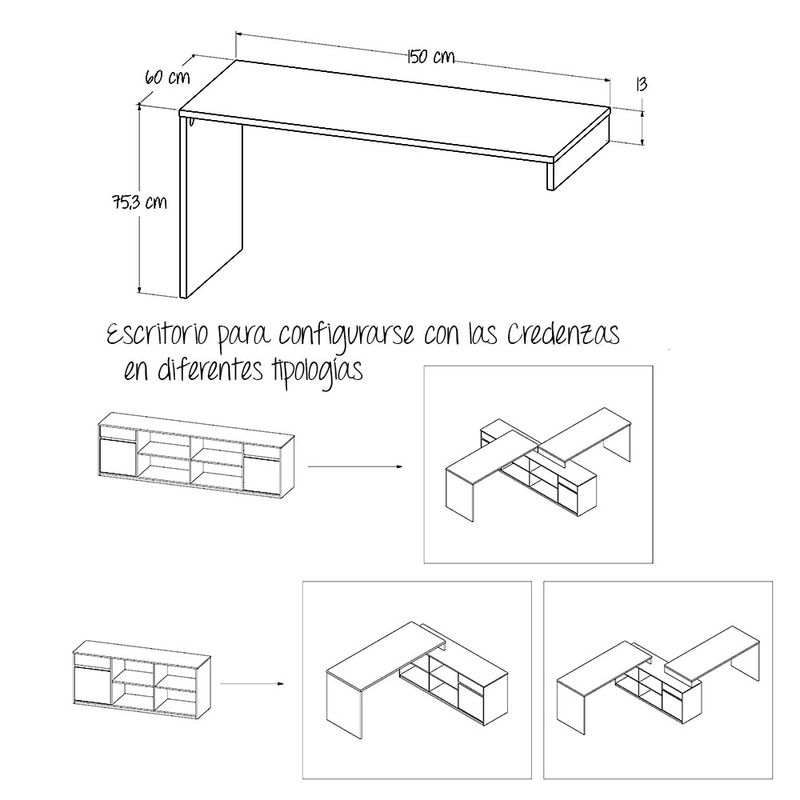 150 cm
60 cm
13
75,3 cm

Escritorio para configurarse con las Credenzas en diferentes tipologías